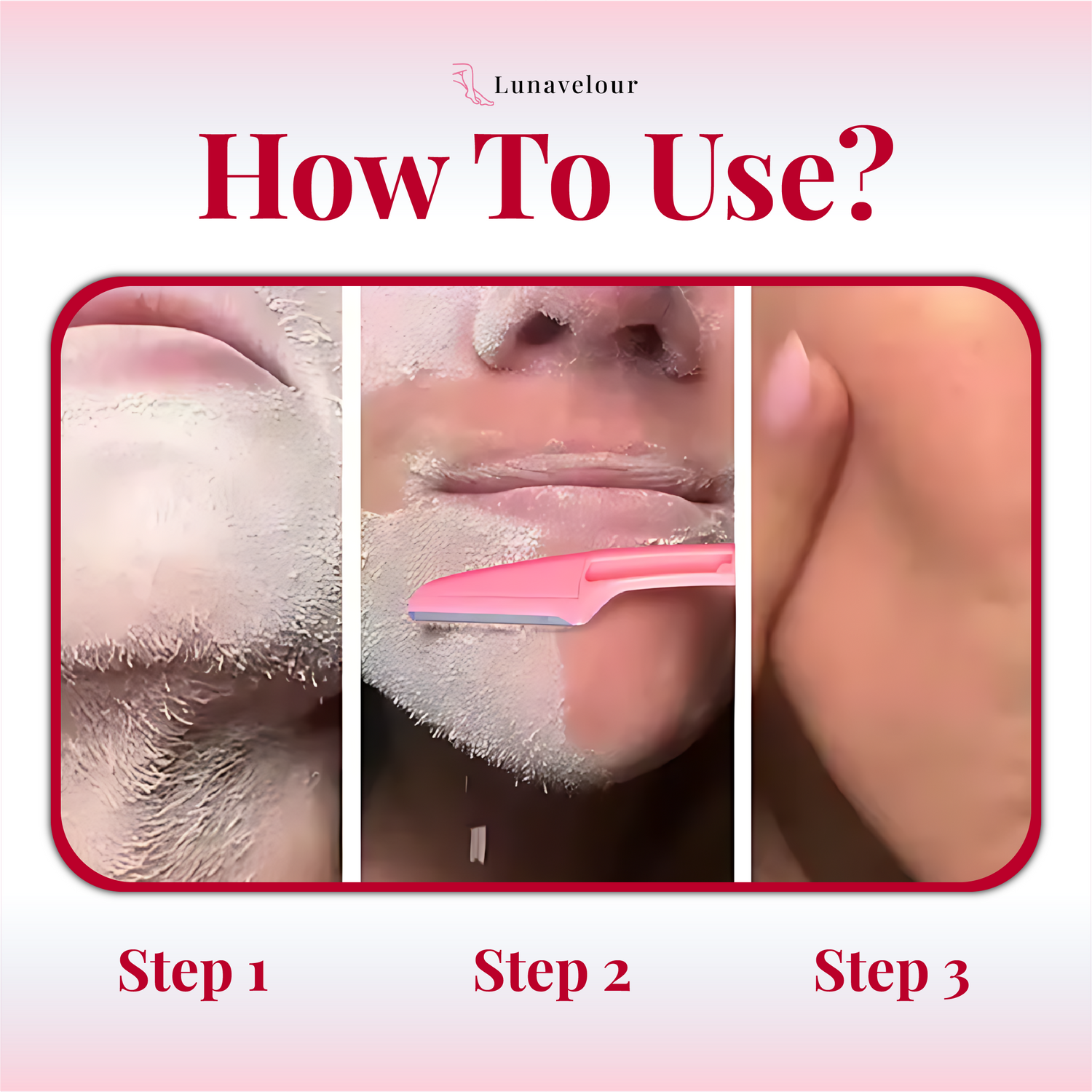 Lunavelour

How To Use?

Step 1

Step 2

Step 3